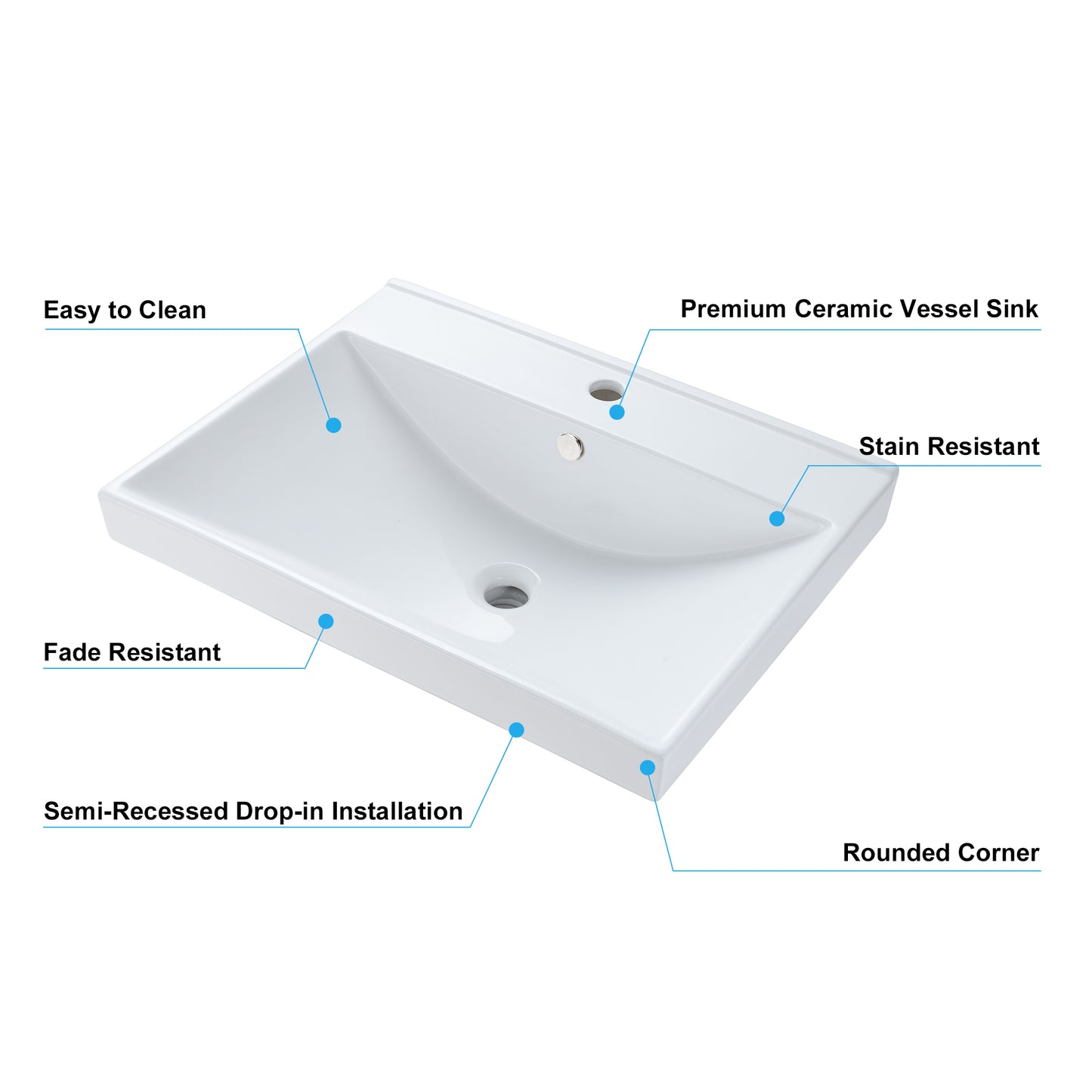 Easy to Clean

Premium Ceramic Vessel Sink

Stain Resistant

Fade Resistant

Semi-Recessed Drop-in Installation

Rounded Corner