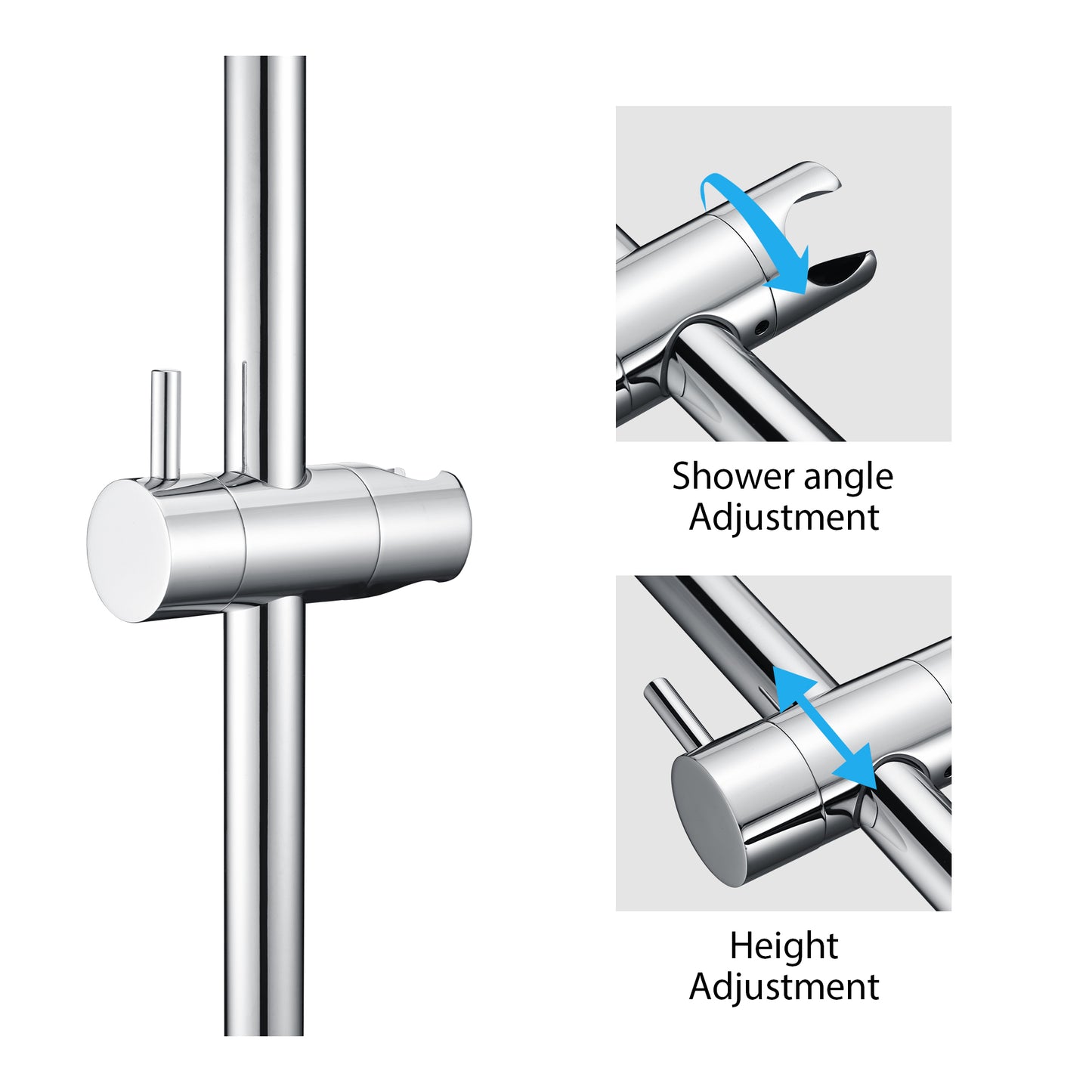 Shower angle
Adjustment

Height
Adjustment